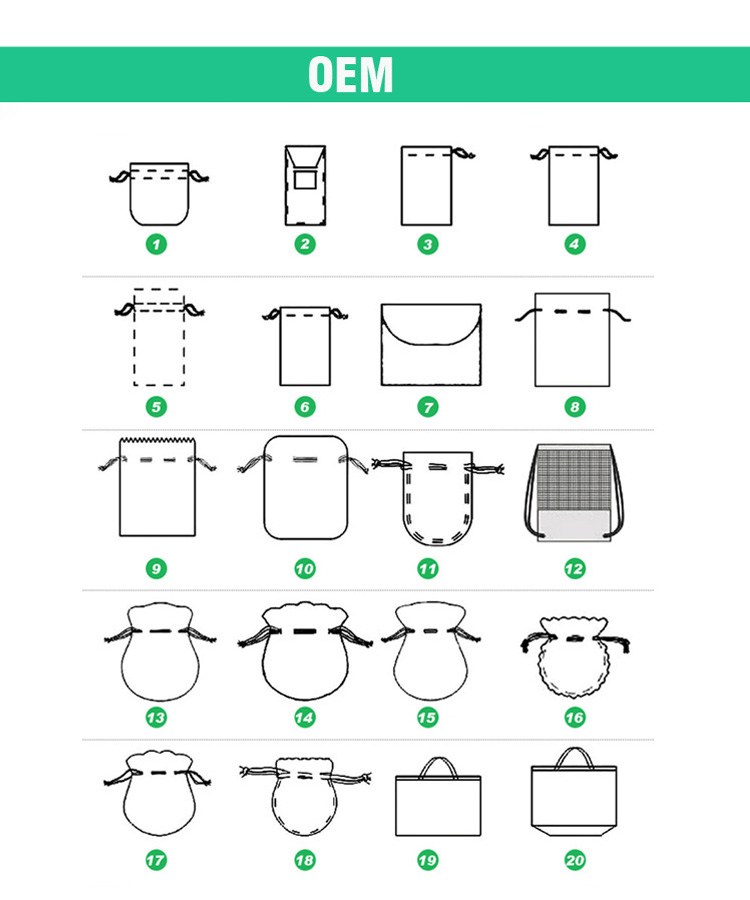 OEM

1 2 3 4

5 6 7 8

9 10 11 12

13 14 15 16

17 18 19 20